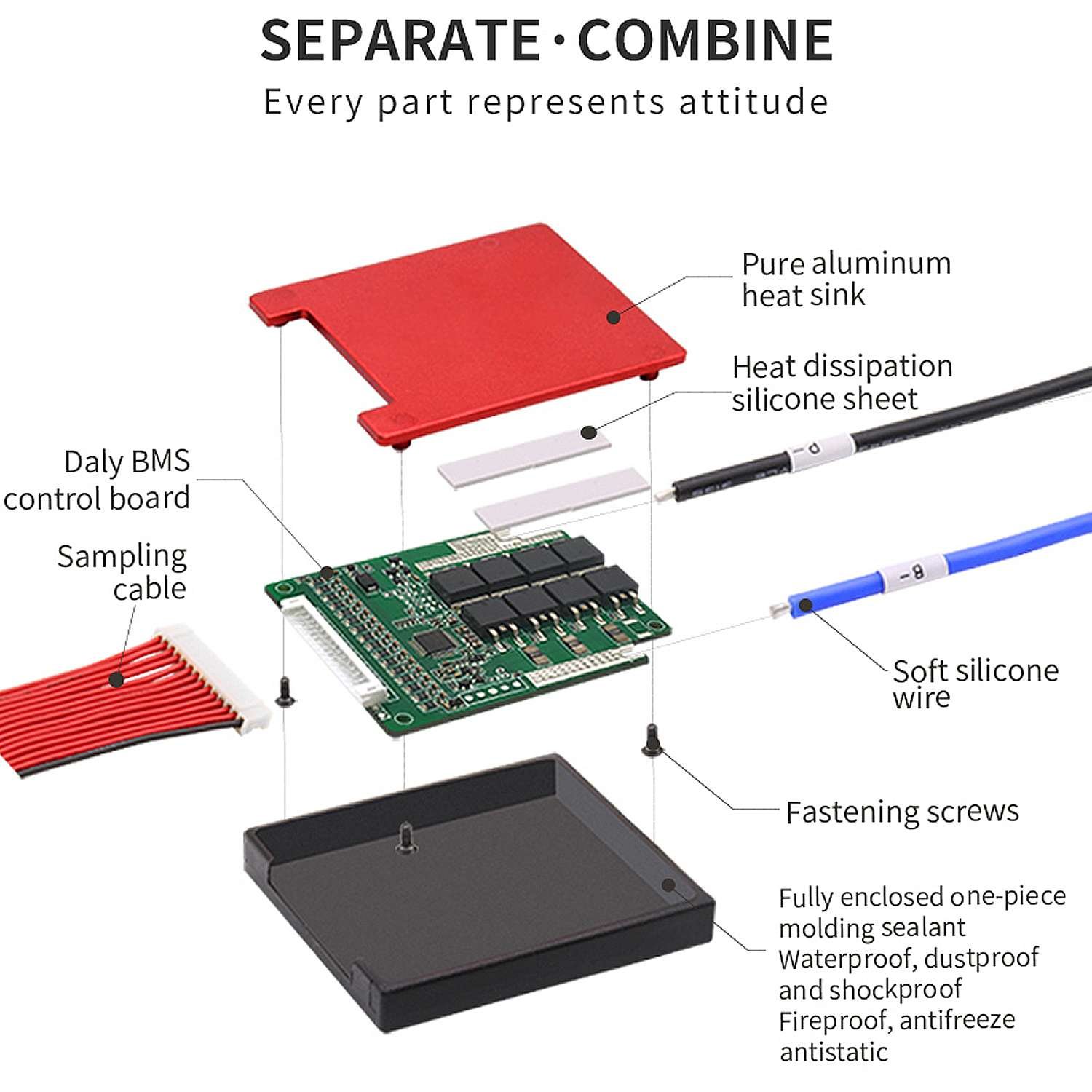 SEPARATE · COMBINE
Every part represents attitude

Pure aluminum heat sink

Heat dissipation silicone sheet

Daly BMS control board

Sampling cable

P-

B-

Soft silicone wire

Fastening screws

Fully enclosed one-piece molding sealant
Waterproof, dustproof and shockproof
Fireproof, antifreeze antistatic